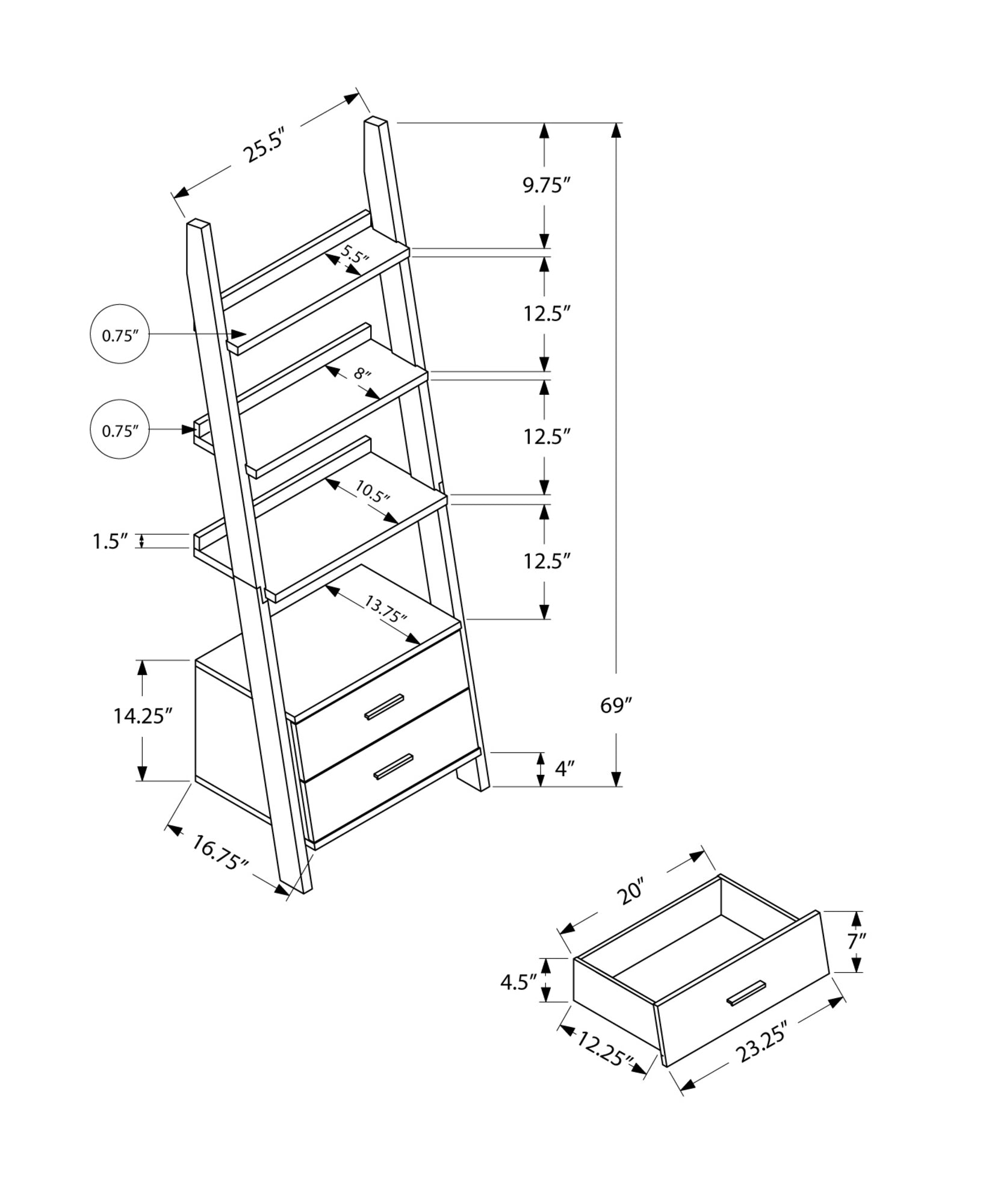 25.5″

9.75″

5.5″

0.75″

12.5″

8″

0.75″

12.5″

10.5″

1.5″

12.5″

13.75″

14.25″

69″

4″

16.75″

20″

7″

4.5″

12.25″

23.25″