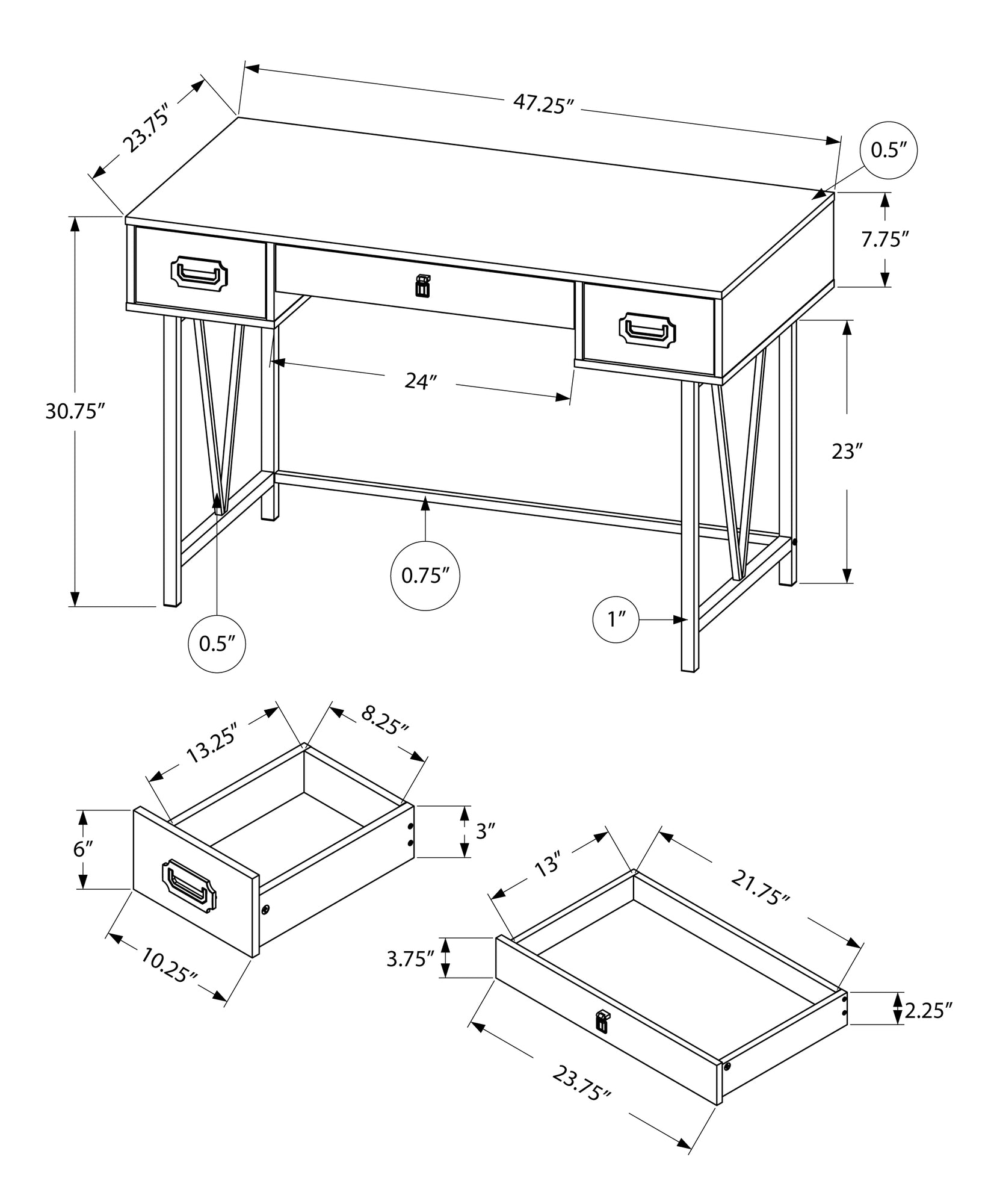 23.75″
47.25″
0.5″
7.75″
30.75″
24″
23″
0.75″
0.5″
1″
13.25″
8.25″
6″
3″
10.25″
13″
21.75″
3.75″
2.25″
23.75″