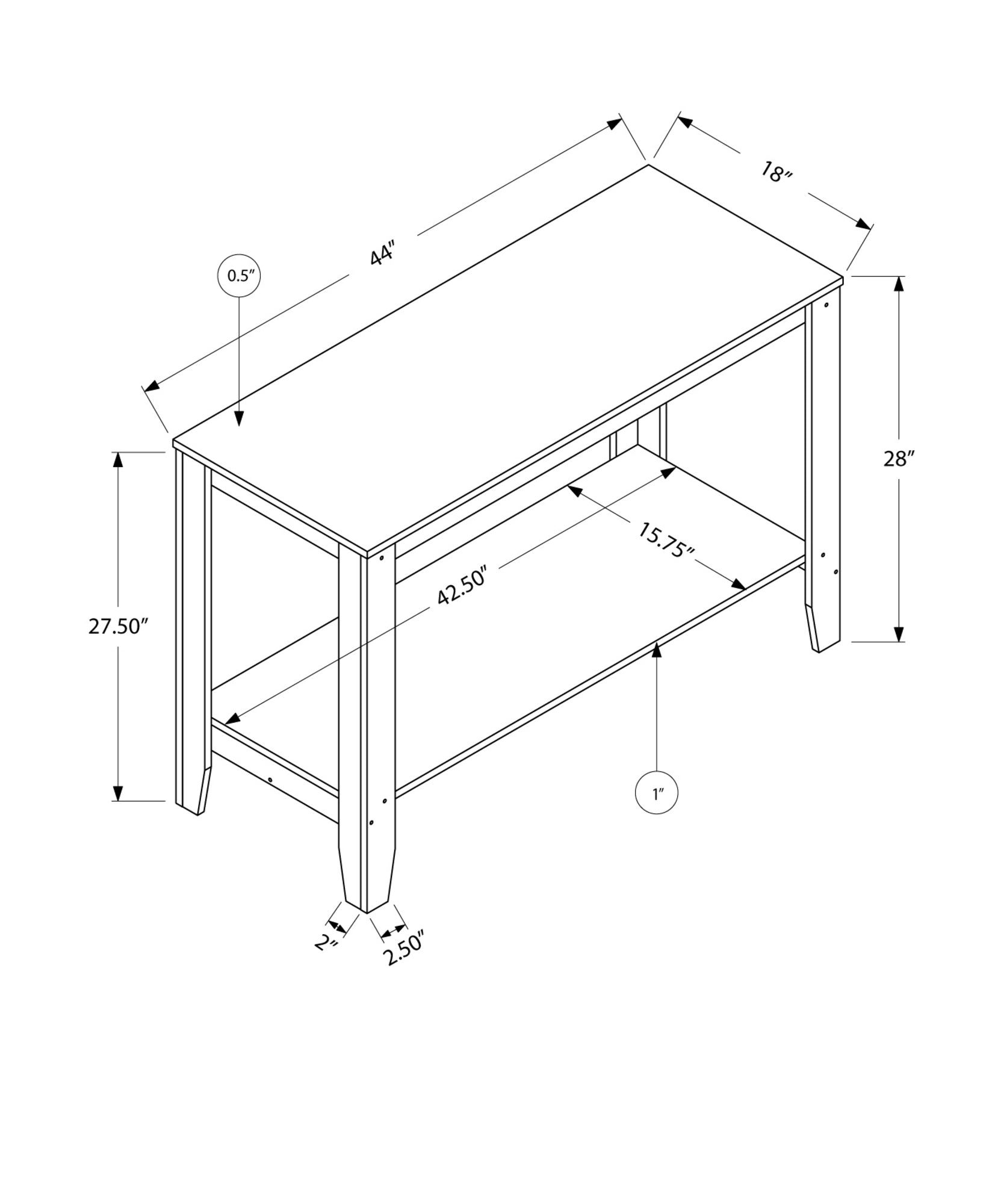 18″
44″
0.5″
28″
15.75″
42.50″
27.50″
1″
2″
2.50″