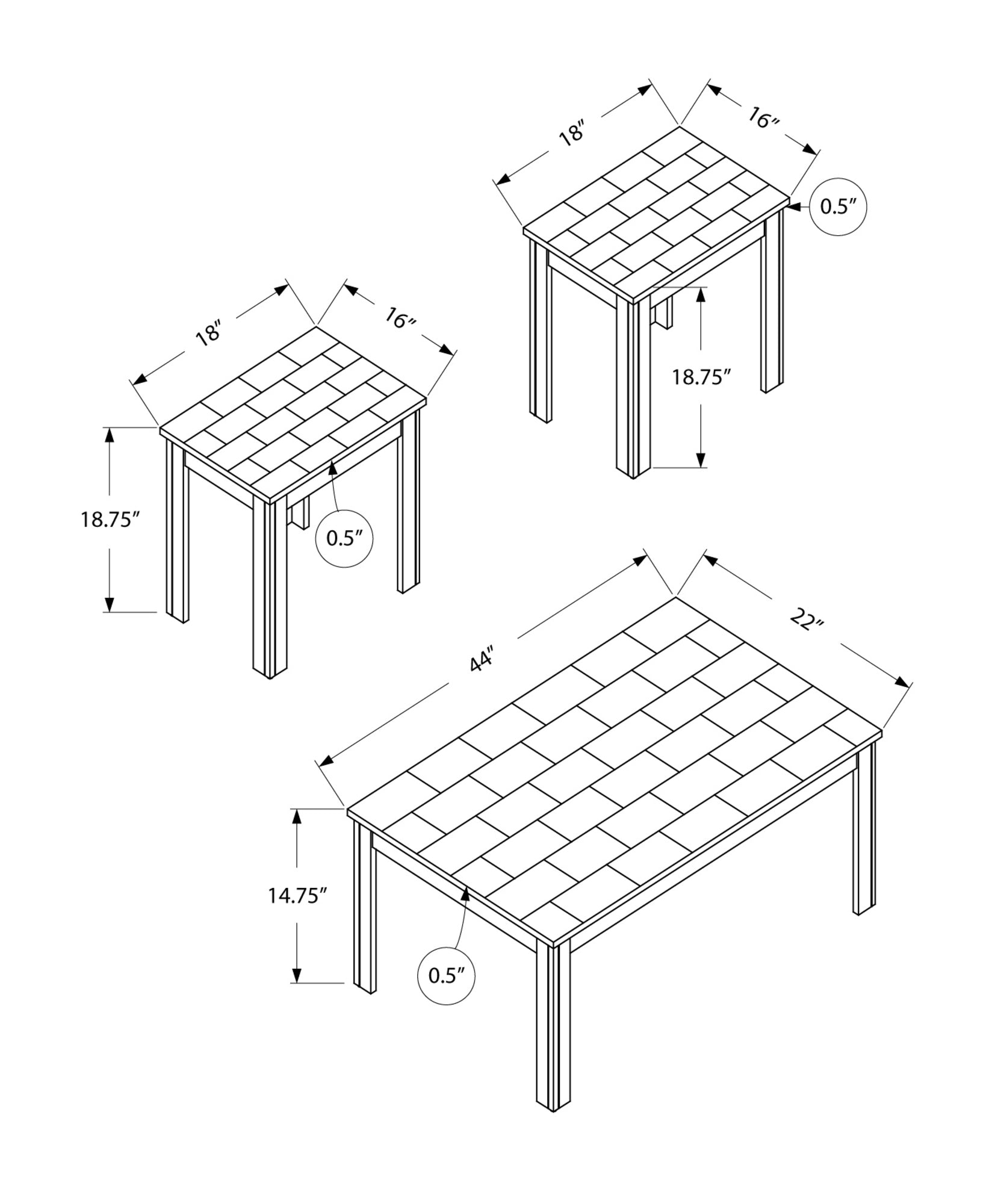 18″
16″
0.5″
18.75″

18″
16″
18.75″
0.5″

44″
22″
14.75″
0.5″