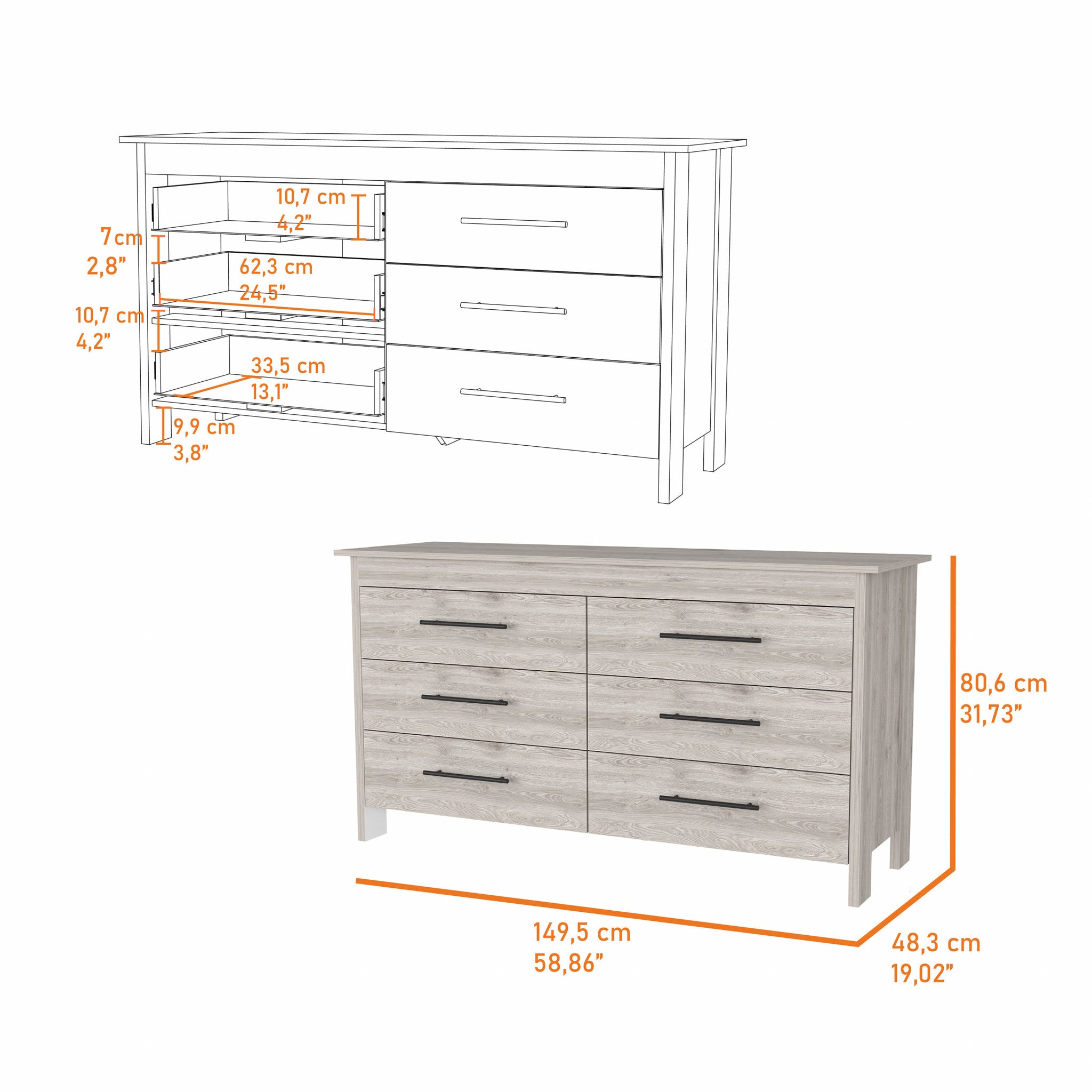 10,7 cm
4,2”

7cm
2,8”

62,3 cm
24,5”

10,7 cm
4,2”

33,5 cm
13,1”

9,9 cm
3,8”

80,6 cm
31,73”

149,5 cm
58,86”

48,3 cm
19,02”