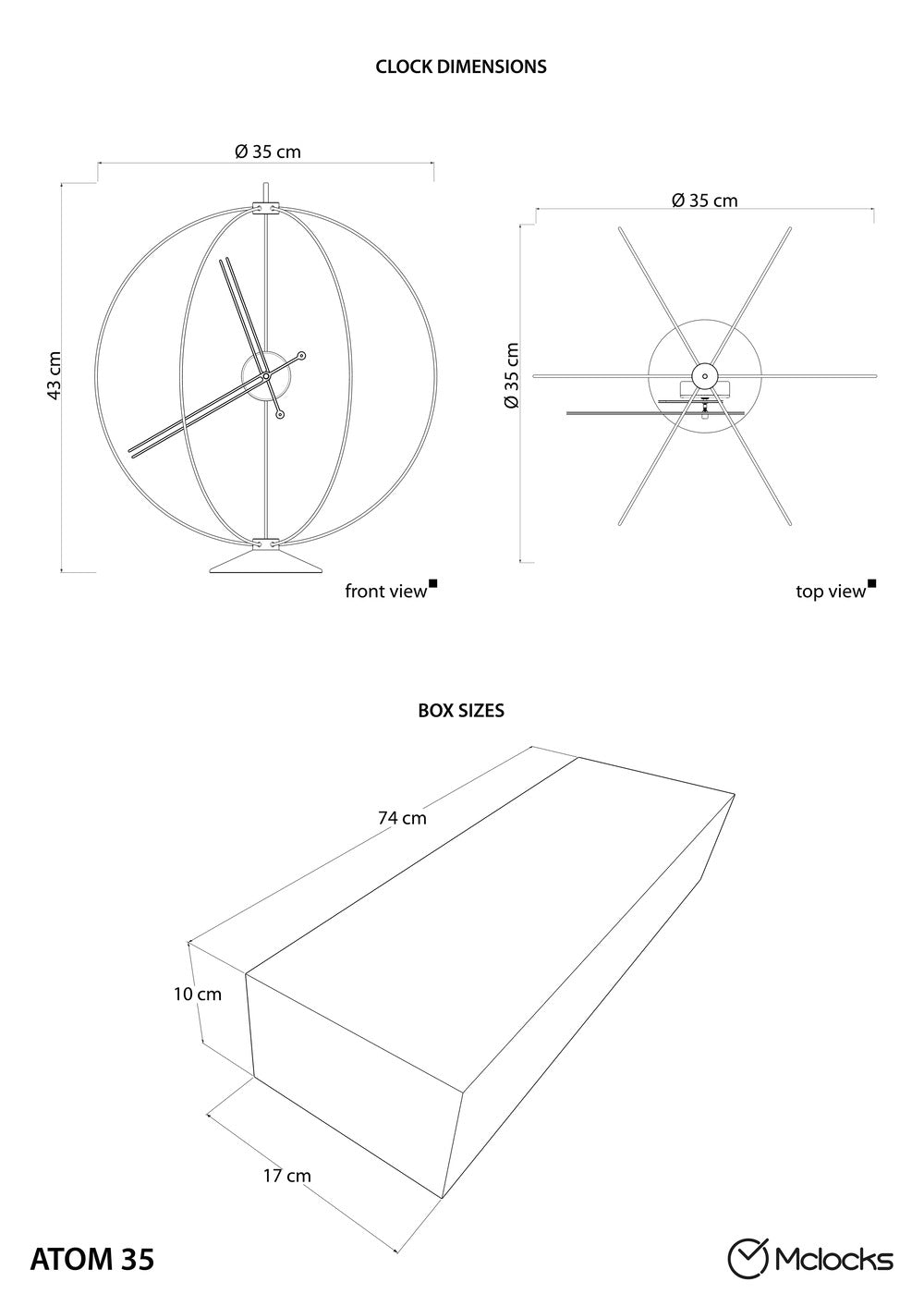 CLOCK DIMENSIONS

Ø 35 cm

43 cm

front view

Ø 35 cm

Ø 35 cm

top view

BOX SIZES

74 cm

10 cm

17 cm

ATOM 35

Mclocks